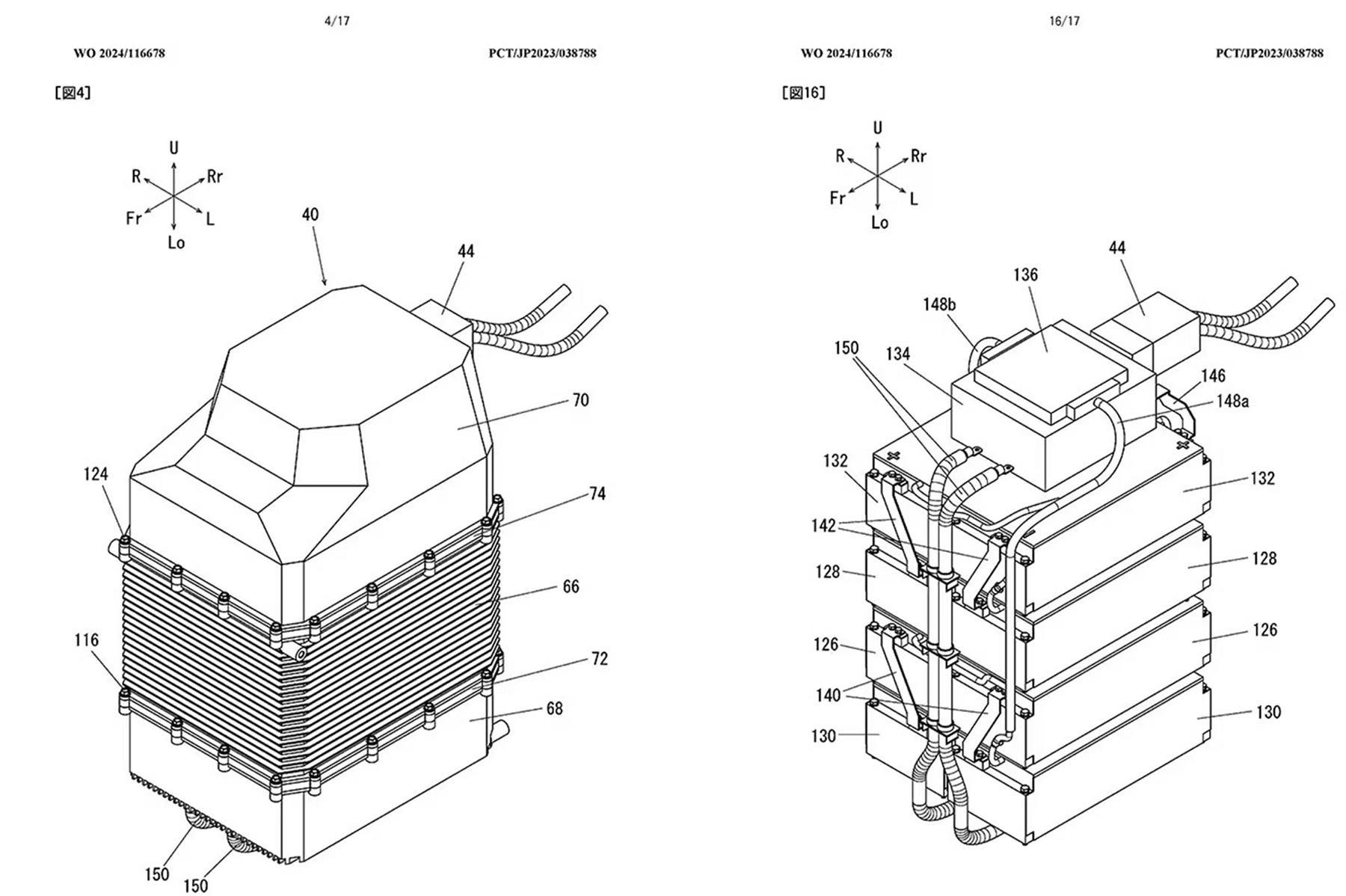 4/17

WO 2024/116678

PCT/JP2023/038788

[図4]

U
R
Rr
Fr
L
Lo

40
44
70
124
74
66
116
72
68
150
150

16/17

WO 2024/116678

PCT/JP2023/038788

[図16]

U
R
Rr
Fr
L
Lo

44
136
148b
150
134
146
148a
132
132
142
128
128
126
126
140
130
130