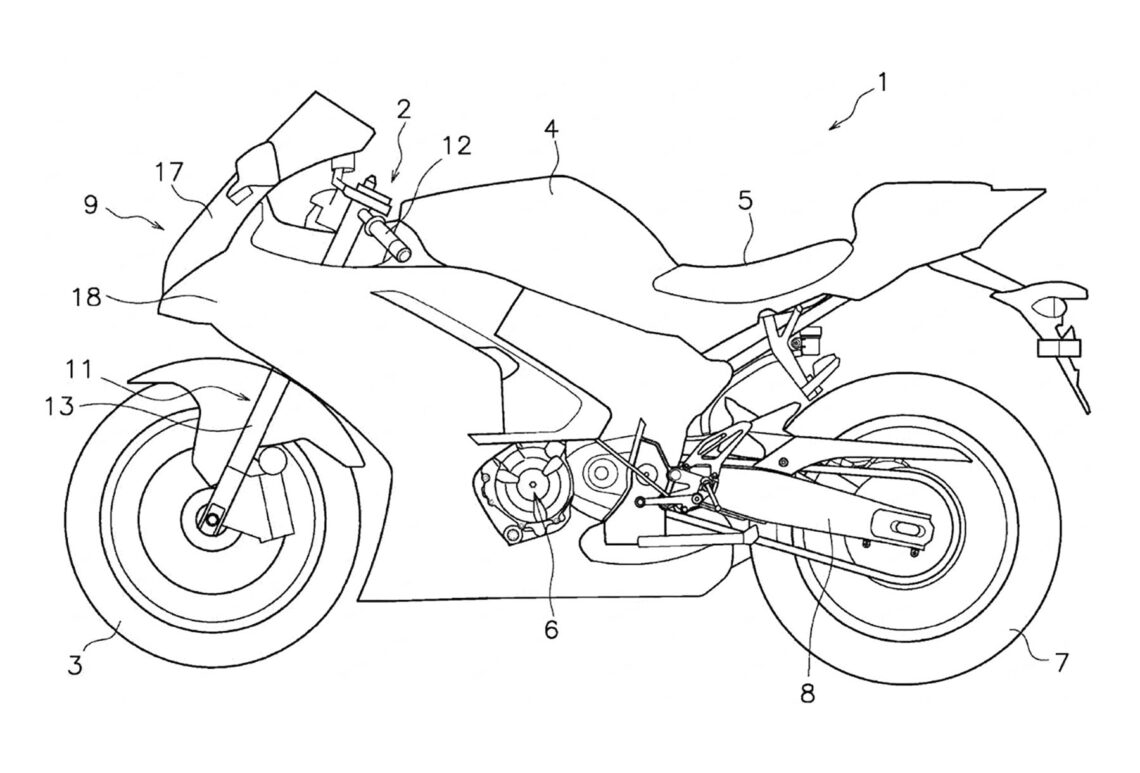 1
2
12
4
17
9
5
18
11
13
6
3
8
7