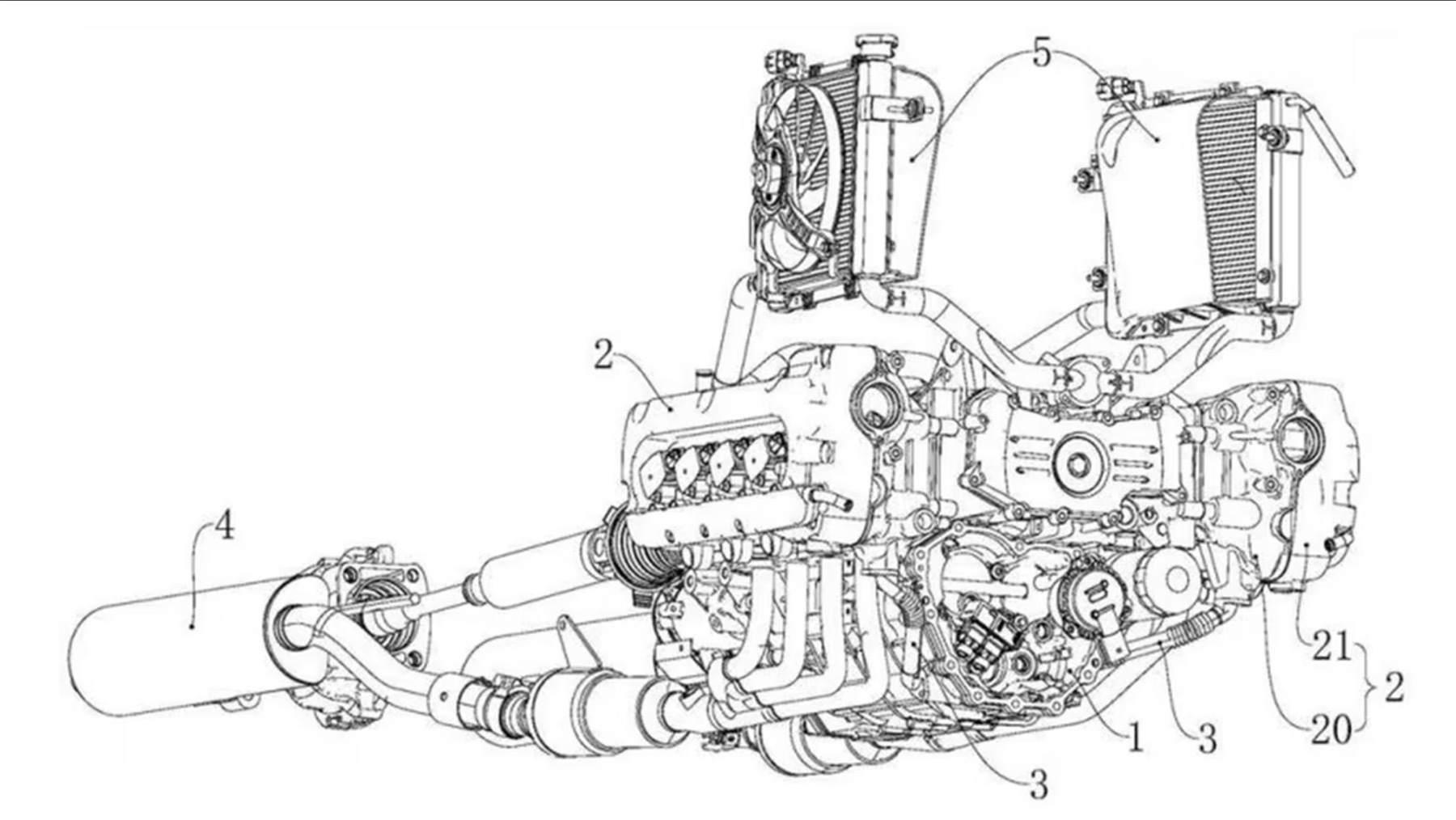 5
2
4
21
2
20
1
3
3