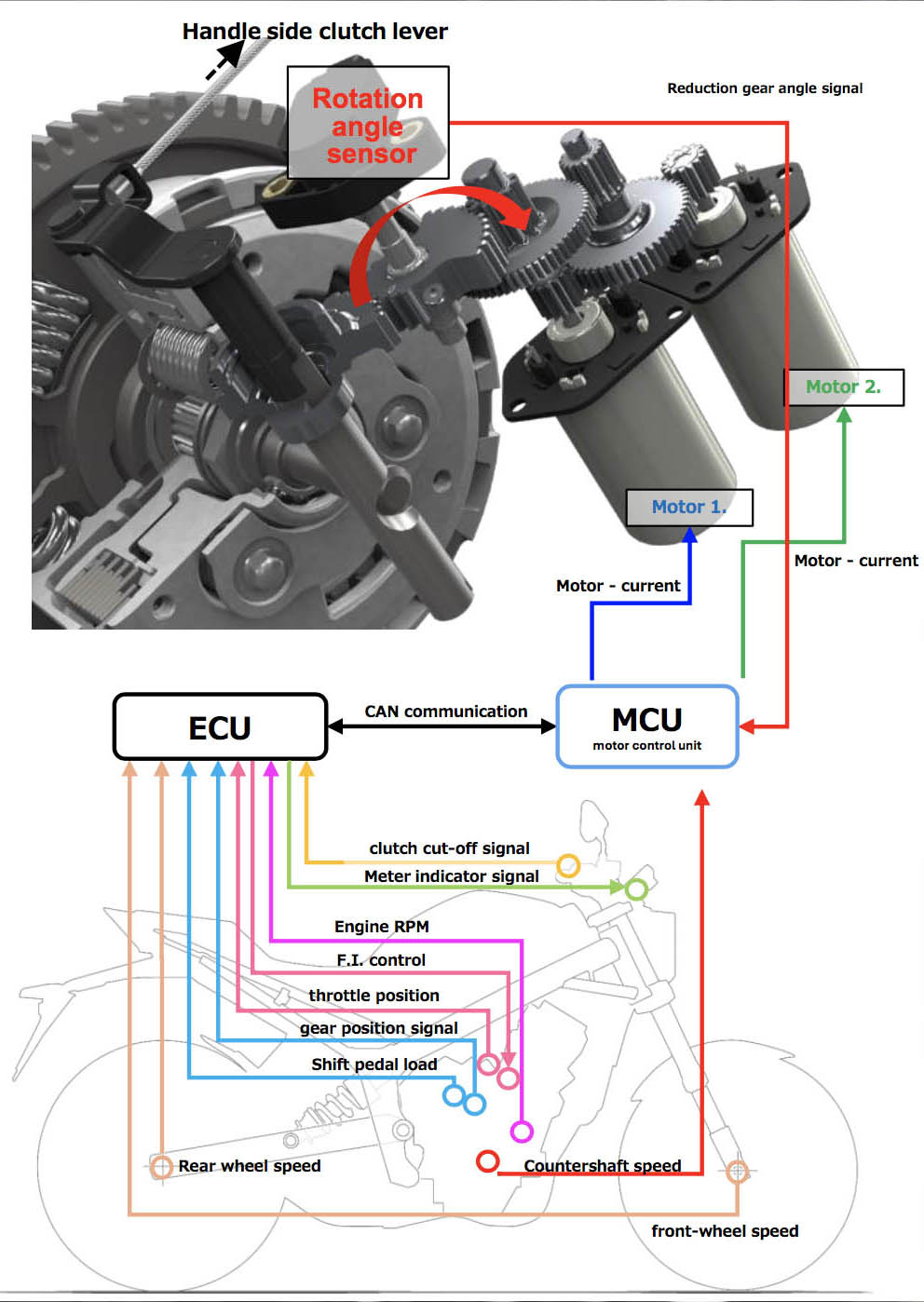 Handle side clutch lever

Rotation angle sensor

Reduction gear angle signal

Motor 2.

Motor 1.

Motor - current

Motor - current

ECU

CAN communication

MCU
motor control unit

clutch cut-off signal

Meter indicator signal

Engine RPM

F.I. control

throttle position

gear position signal

Shift pedal load

Rear wheel speed

Countershaft speed

front-wheel speed