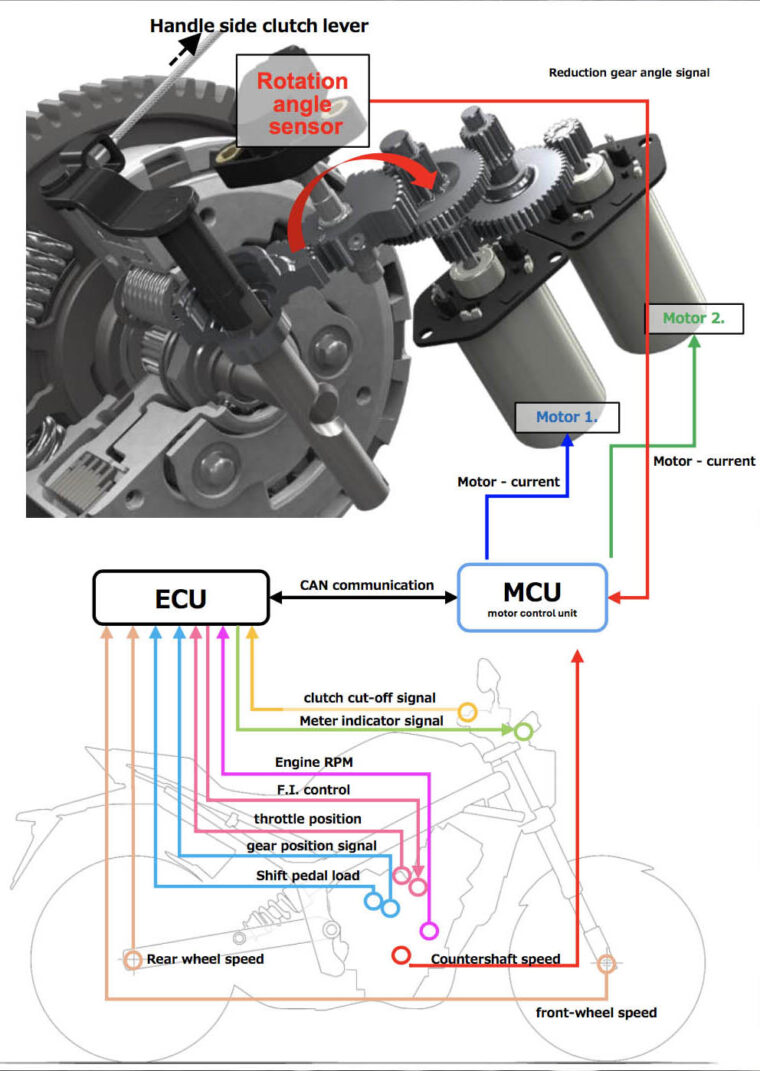 Handle side clutch lever

Rotation angle sensor

Reduction gear angle signal

Motor 2.

Motor 1.

Motor - current

Motor - current

ECU

CAN communication

MCU
motor control unit

clutch cut-off signal

Meter indicator signal

Engine RPM

F.I. control

throttle position

gear position signal

Shift pedal load

Rear wheel speed

Countershaft speed

front-wheel speed